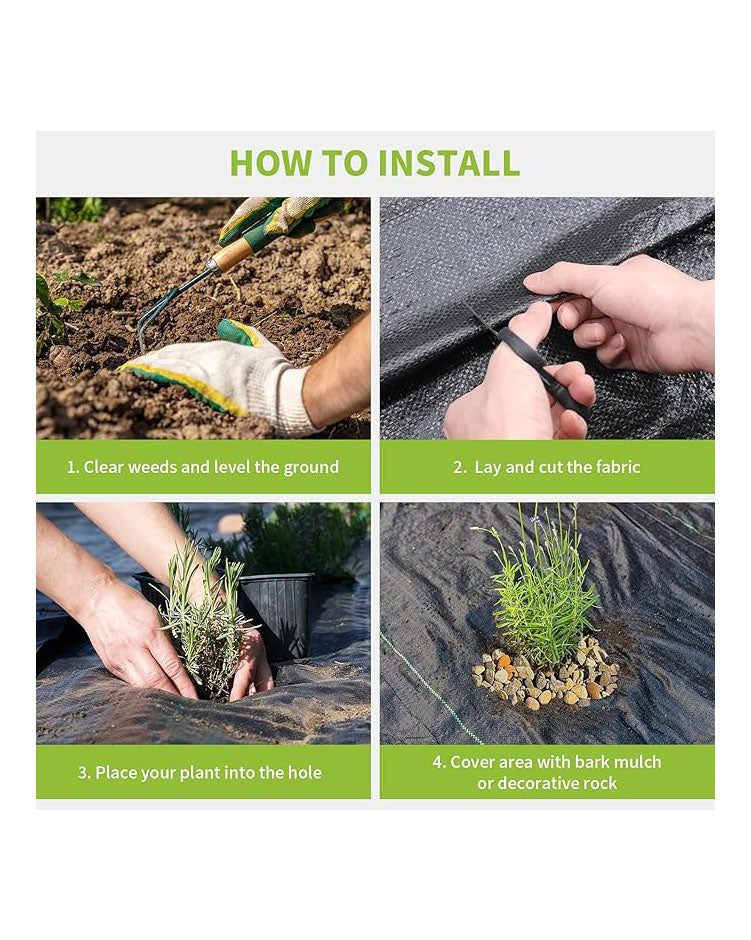 HOW TO INSTALL

1. Clear weeds and level the ground

2. Lay and cut the fabric

3. Place your plant into the hole

4. Cover area with bark mulch or decorative rock